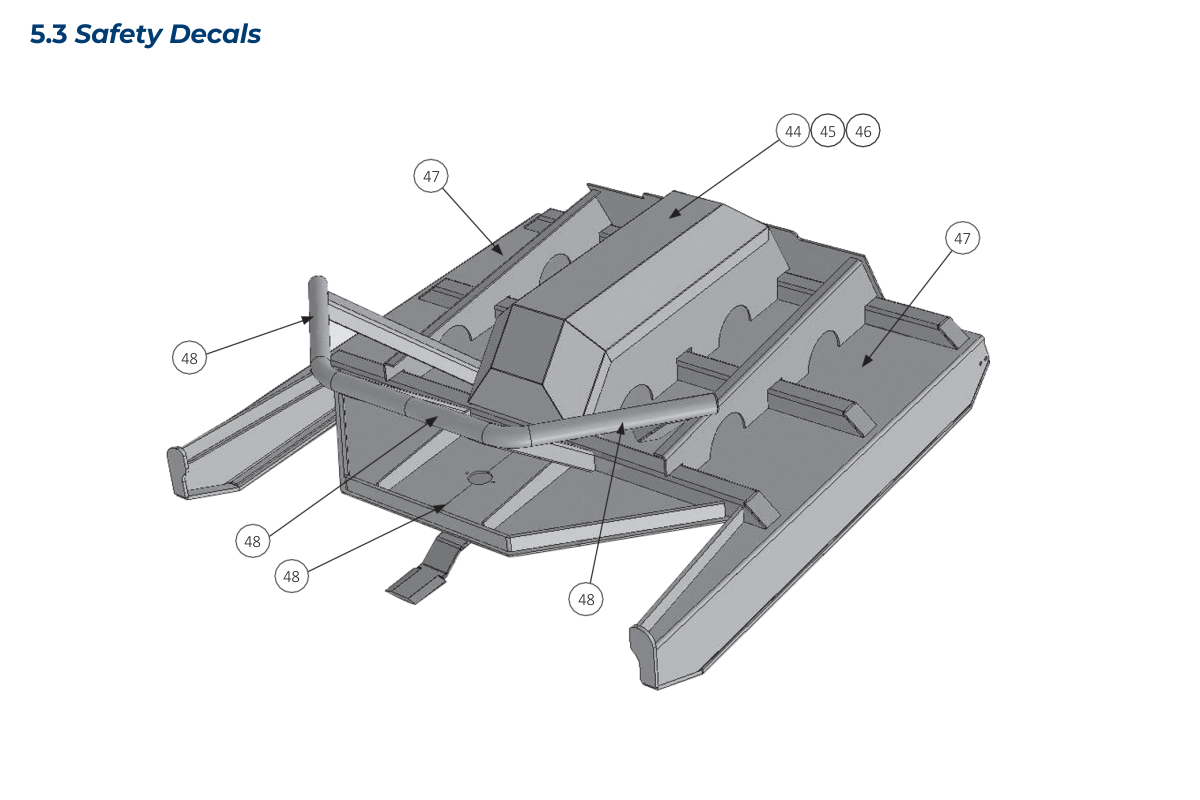 5.3 Safety Decals

44 45 46

47

47

48

48

48

48