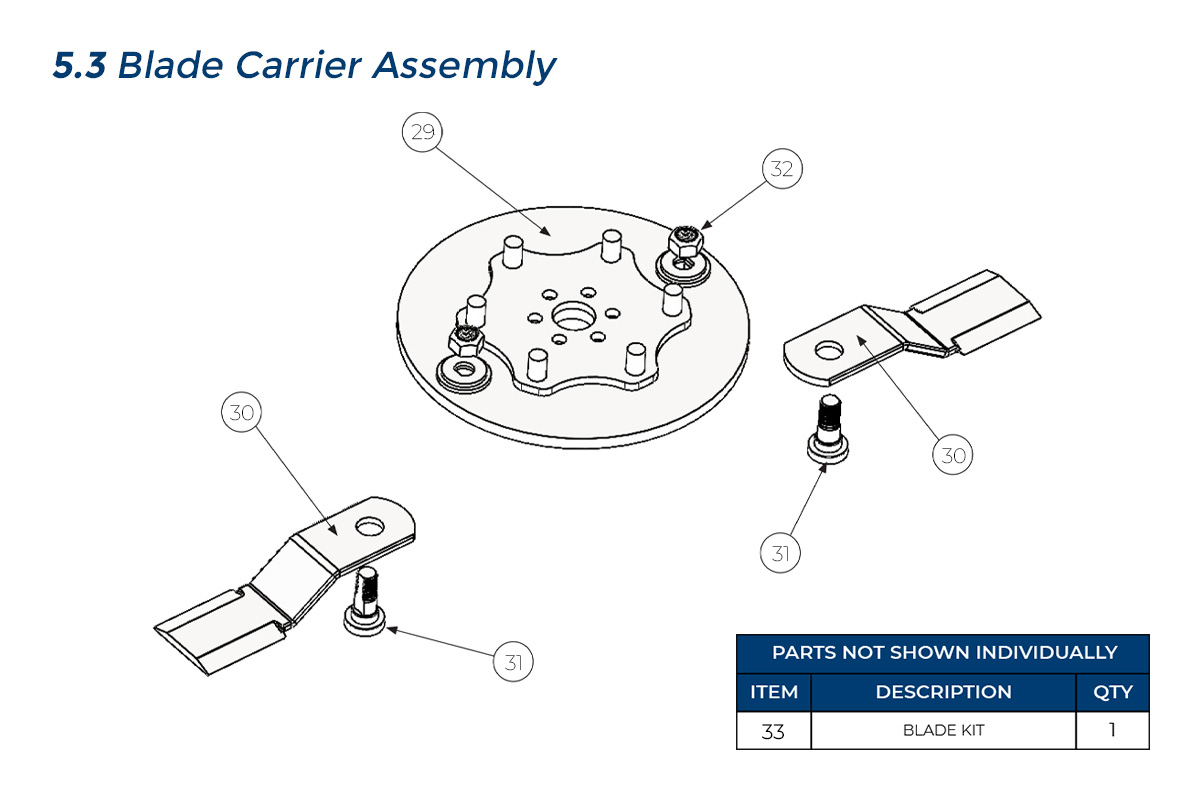 5.3 Blade Carrier Assembly

29

32

30

30

31

31

PARTS NOT SHOWN INDIVIDUALLY

| ITEM | DESCRIPTION | QTY |
|---|---|---|
| 33 | BLADE KIT | 1 |