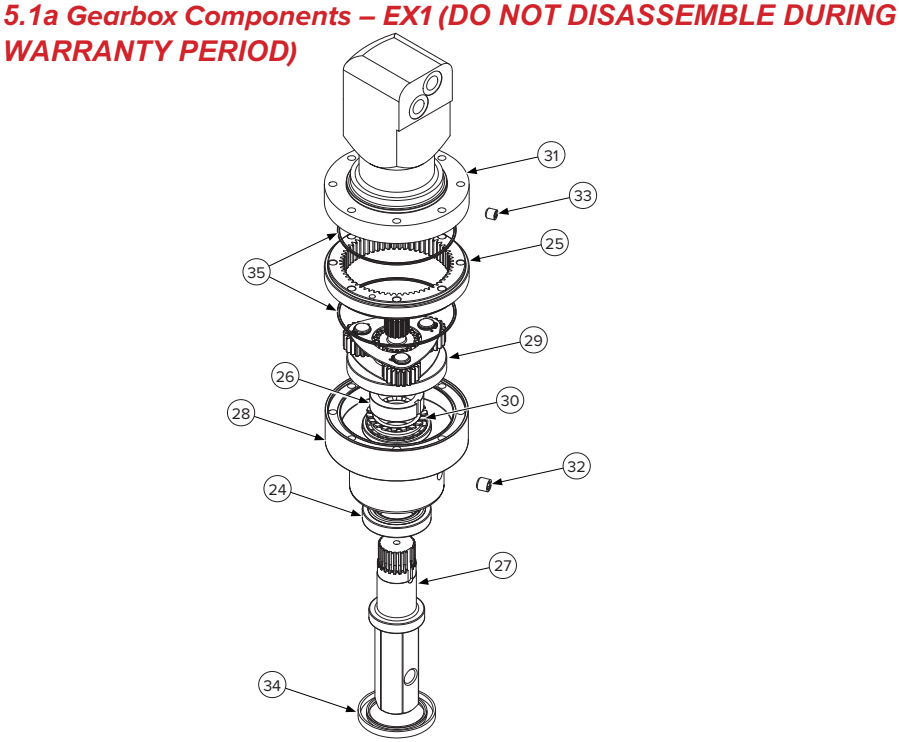 5.1a Gearbox Components – EX1 (DO NOT DISASSEMBLE DURING WARRANTY PERIOD)

31
33
25
35
29
26
30
28
32
24
27
34