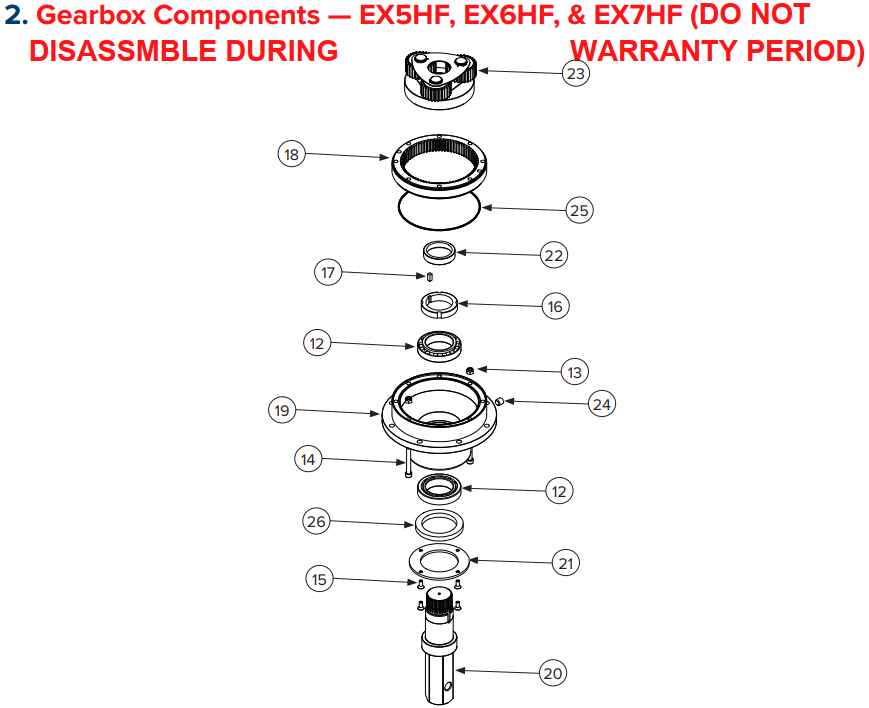 2. Gearbox Components — EX5HF, EX6HF, & EX7HF (DO NOT DISASSMBLE DURING WARRANTY PERIOD)

23
18
25
22
17
16
12
13
19
24
14
12
26
21
15
20