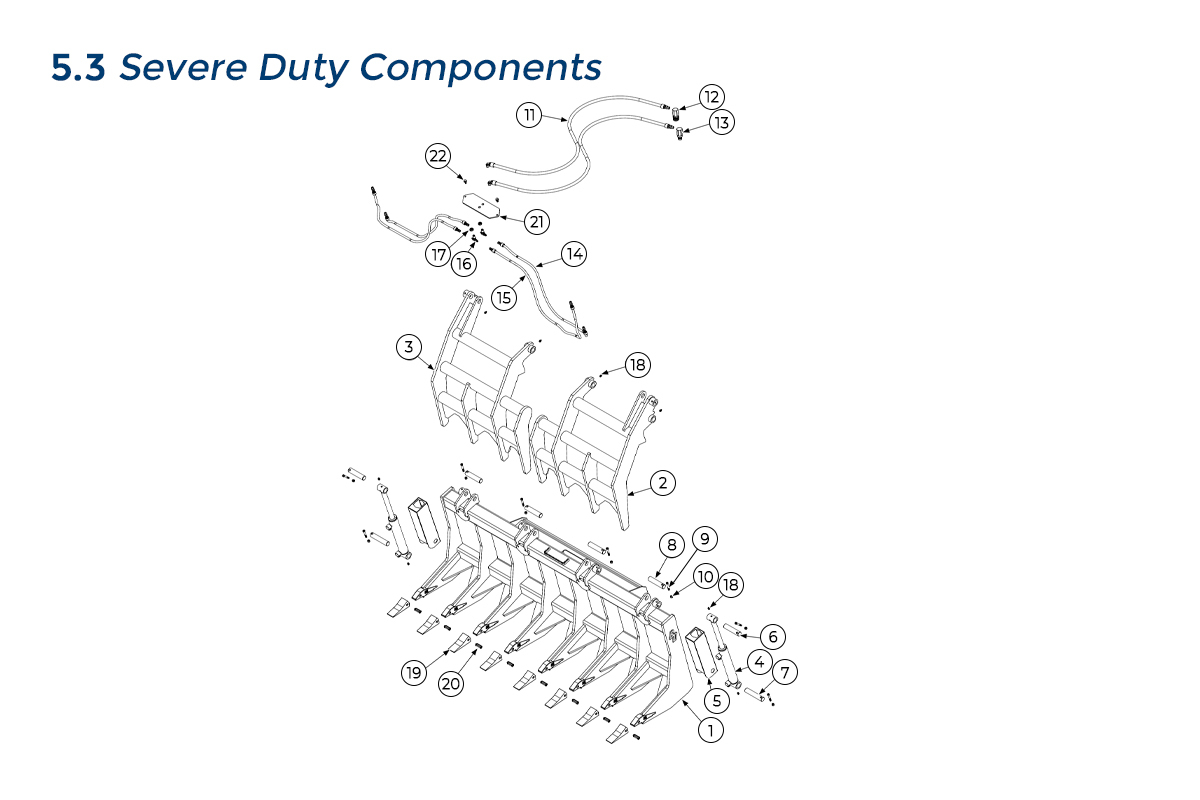 5.3 Severe Duty Components

11
12
13
22
21
17
16
14
15
3
18
2
8
9
10
18
6
4
7
5
19
20
1