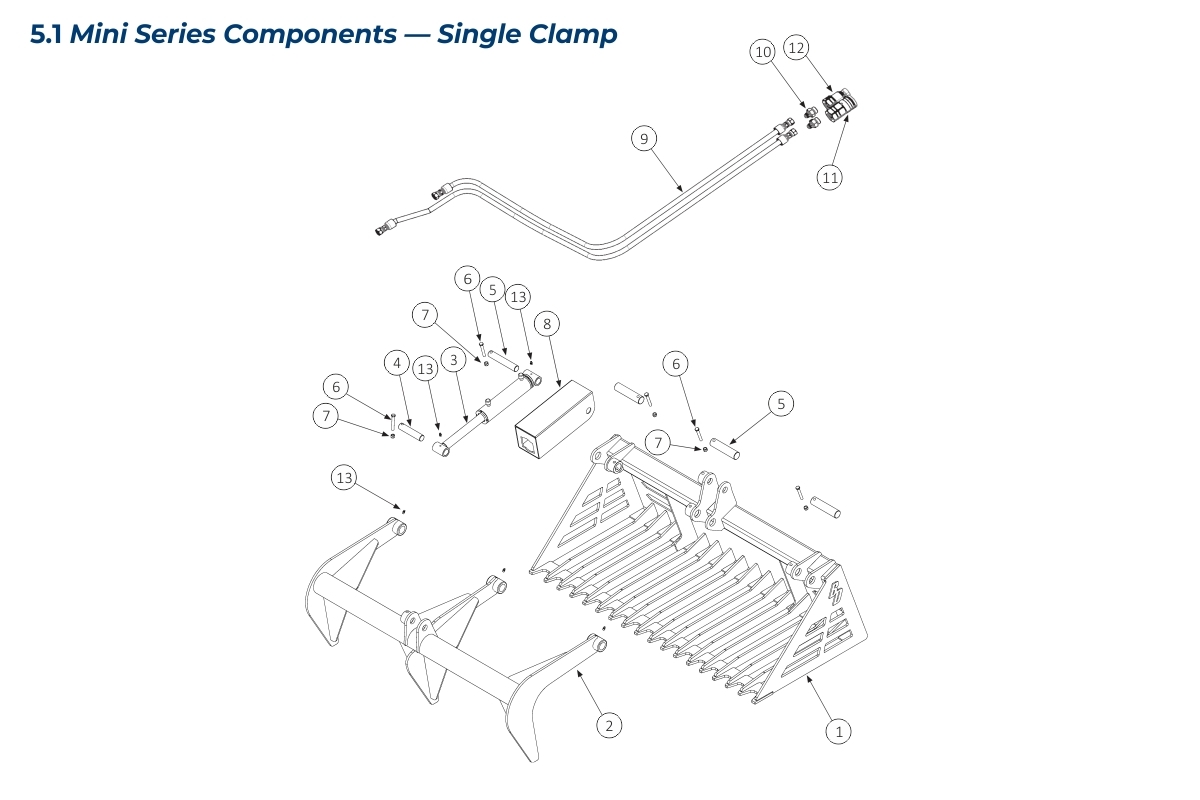 5.1 Mini Series Components — Single Clamp

10
12
9
11
6
5
13
7
8
4
13
3
6
7
6
5
7
13
2
1