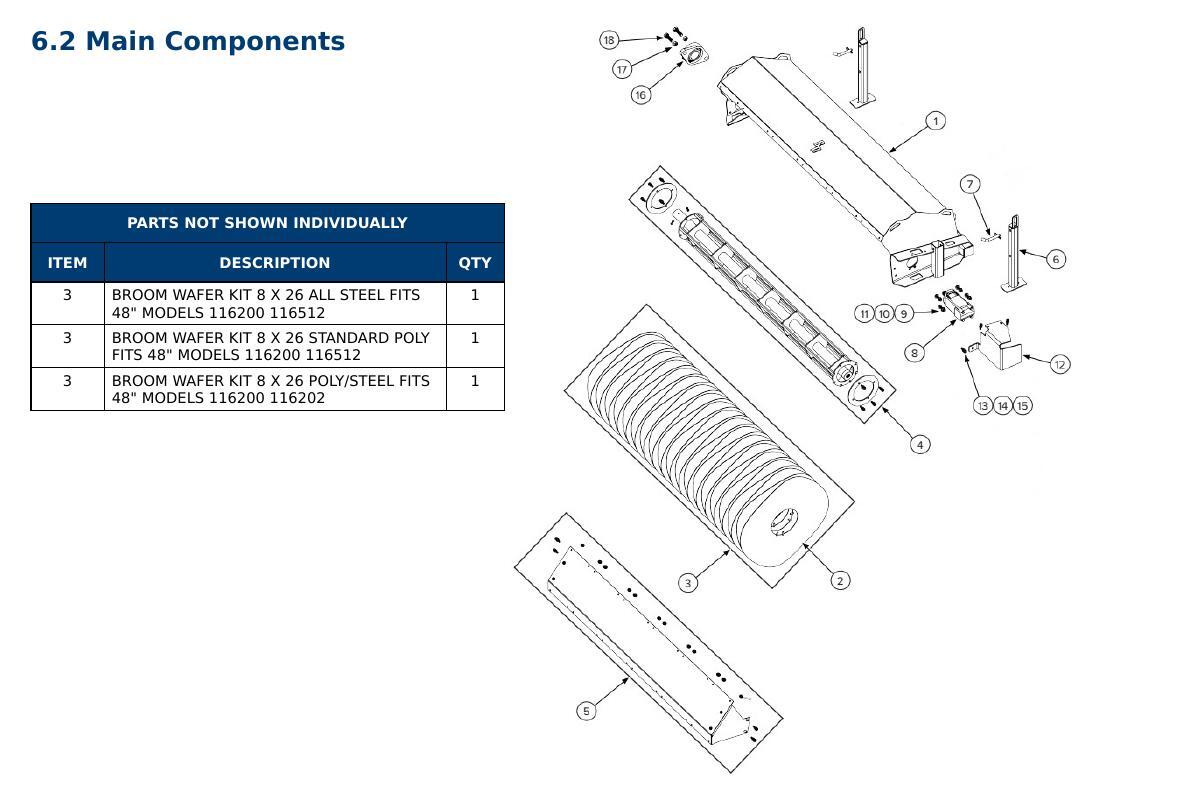 6.2 Main Components

| PARTS NOT SHOWN INDIVIDUALLY | | |
|---|---|---|
| ITEM | DESCRIPTION | QTY |
| 3 | BROOM WAFER KIT 8 X 26 ALL STEEL FITS 48" MODELS 116200 116512 | 1 |
| 3 | BROOM WAFER KIT 8 X 26 STANDARD POLY FITS 48" MODELS 116200 116512 | 1 |
| 3 | BROOM WAFER KIT 8 X 26 POLY/STEEL FITS 48" MODELS 116200 116202 | 1 |

18
17
16
1
7
6
11 10 9
8
12
13 14 15
4
3
2
5