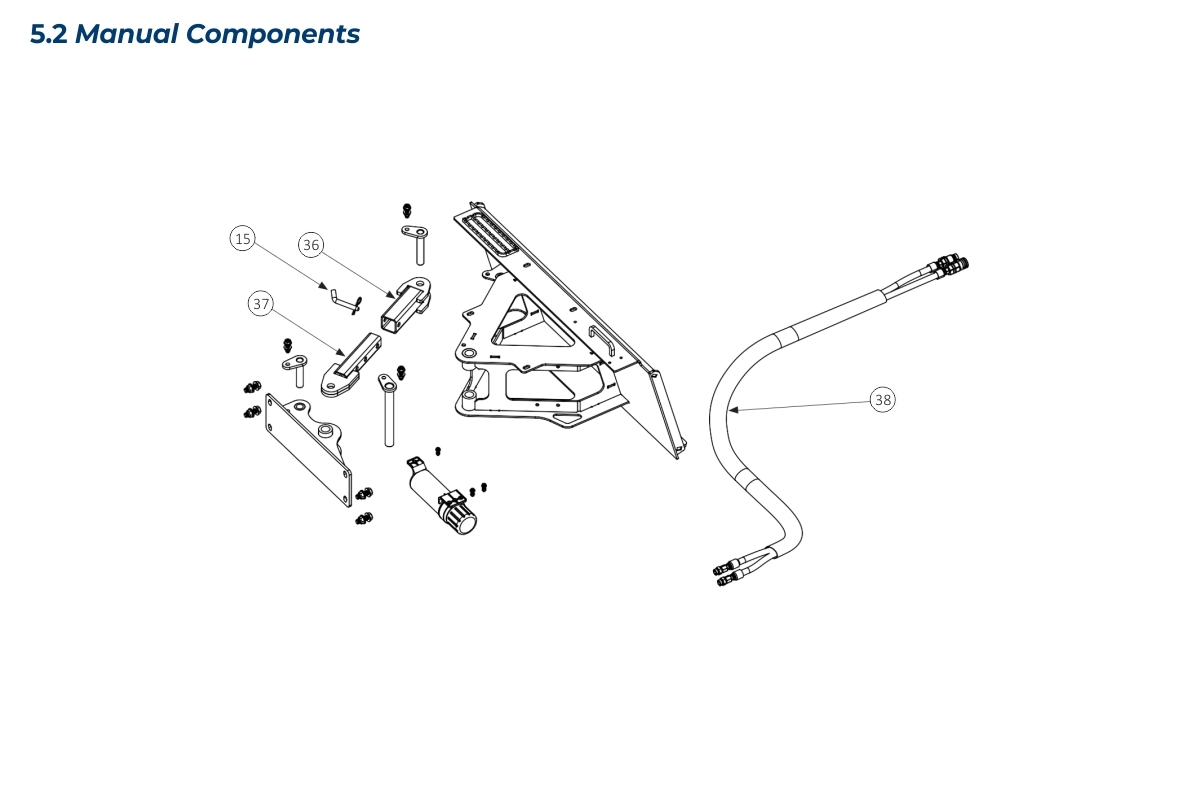 5.2 Manual Components

15
36
37
38