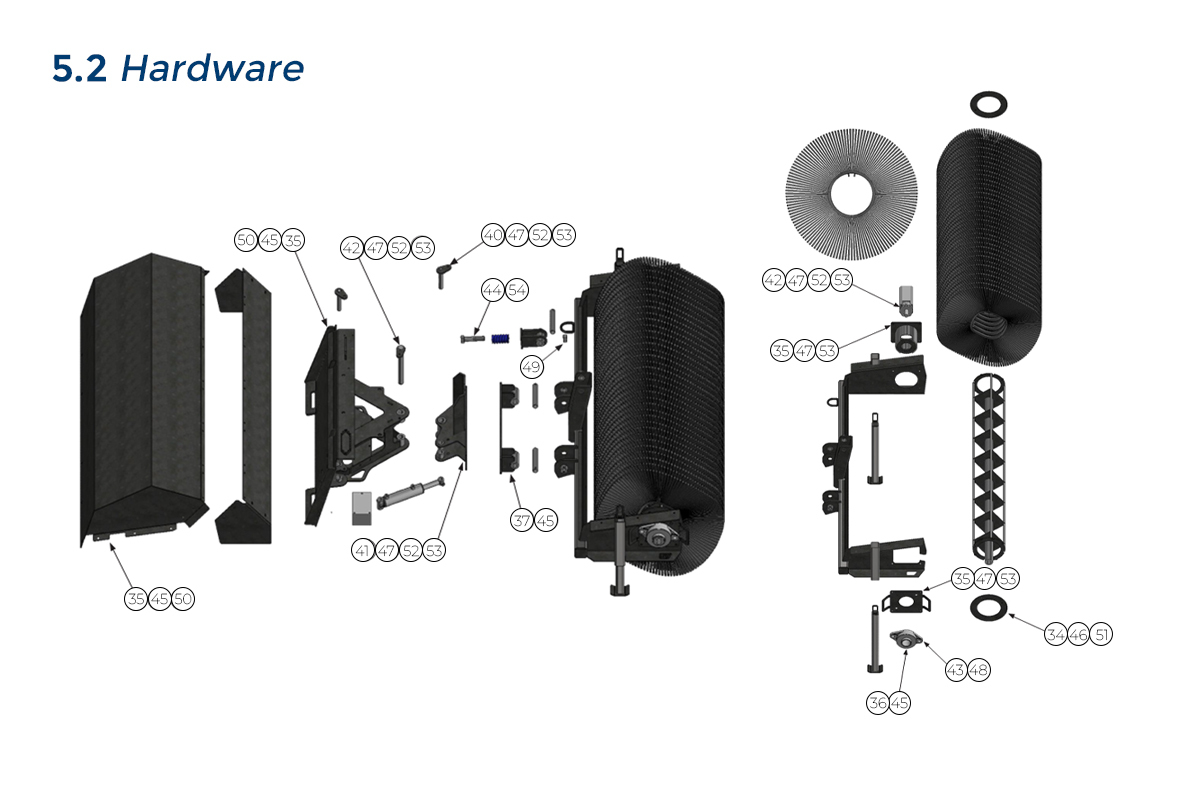 5.2 Hardware

50 45 35

42 47 52 53

40 47 52 53

44 54

49

37 45

41 47 52 53

35 45 50

42 47 52 53

35 47 53

35 47 53

34 46 51

43 48

36 45