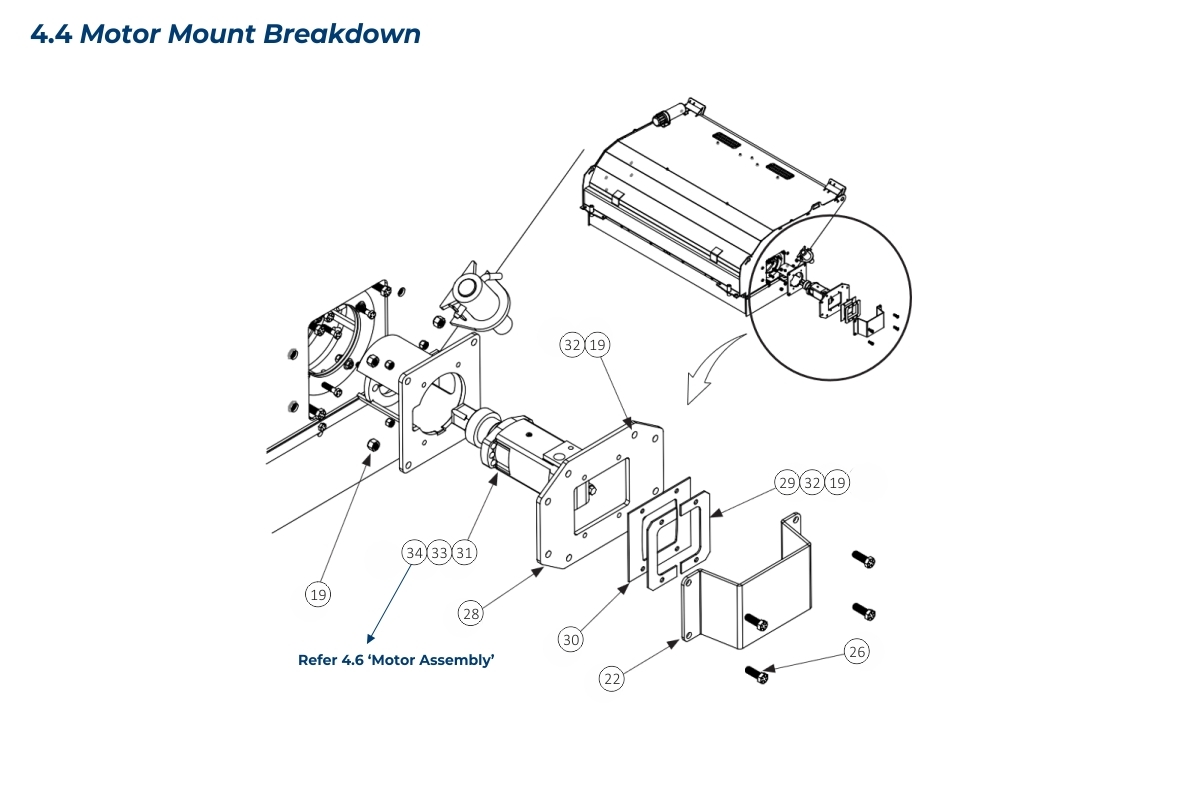 4.4 Motor Mount Breakdown

32 19

29 32 19

34 33 31

19

28

30

22

26

Refer 4.6 'Motor Assembly'