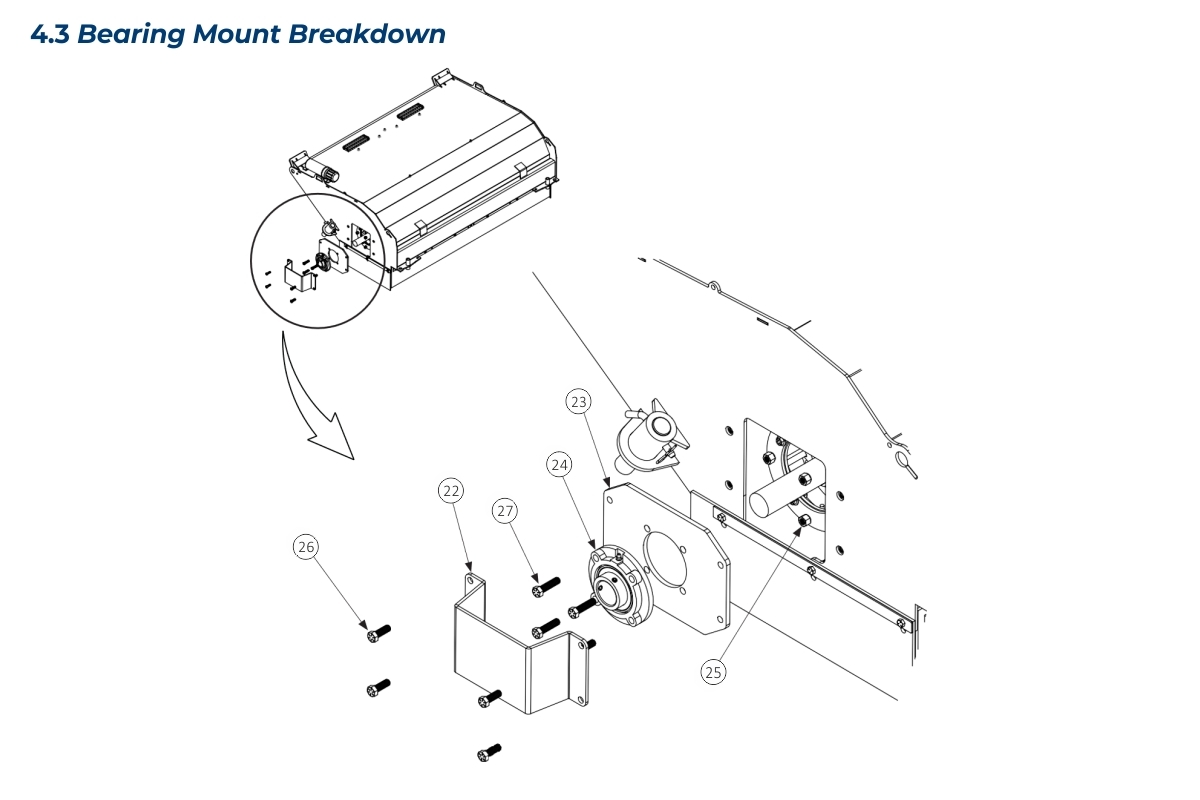 4.3 Bearing Mount Breakdown

23

24

22

27

26

25