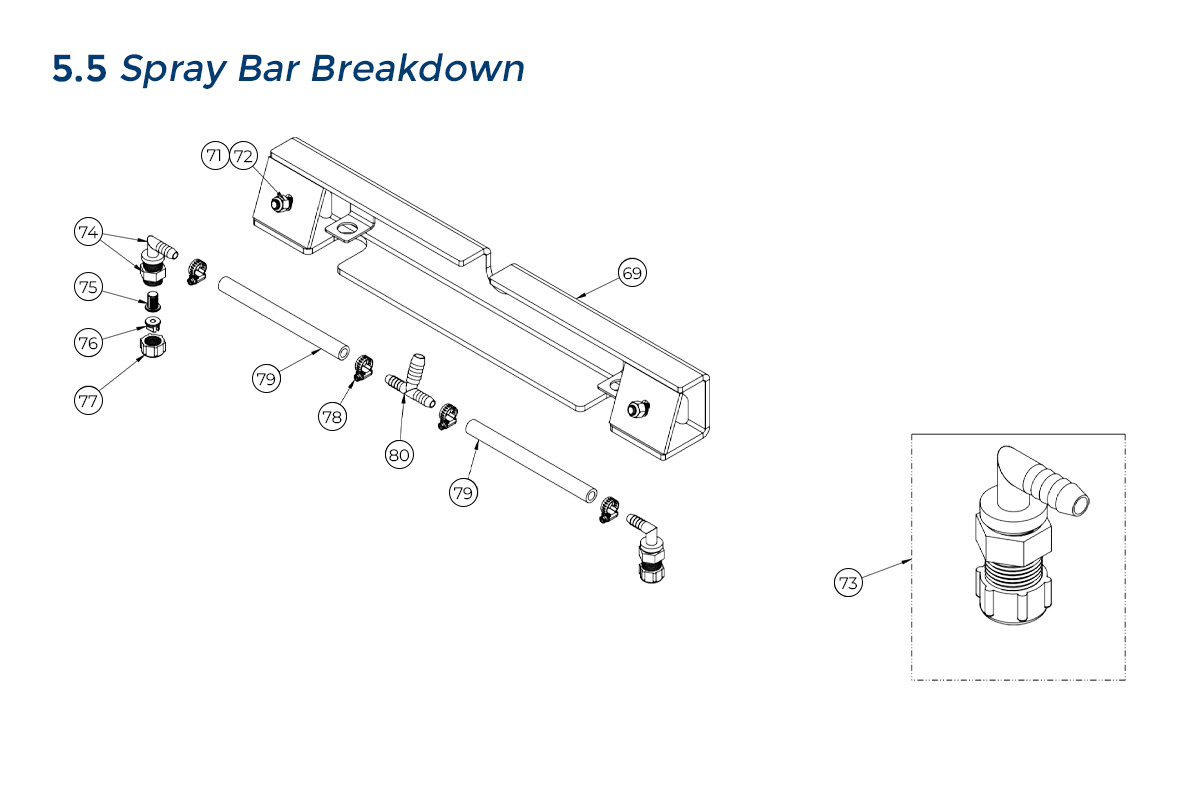 5.5 Spray Bar Breakdown

71 72

74

75

76

77

69

79

78

80

79

73