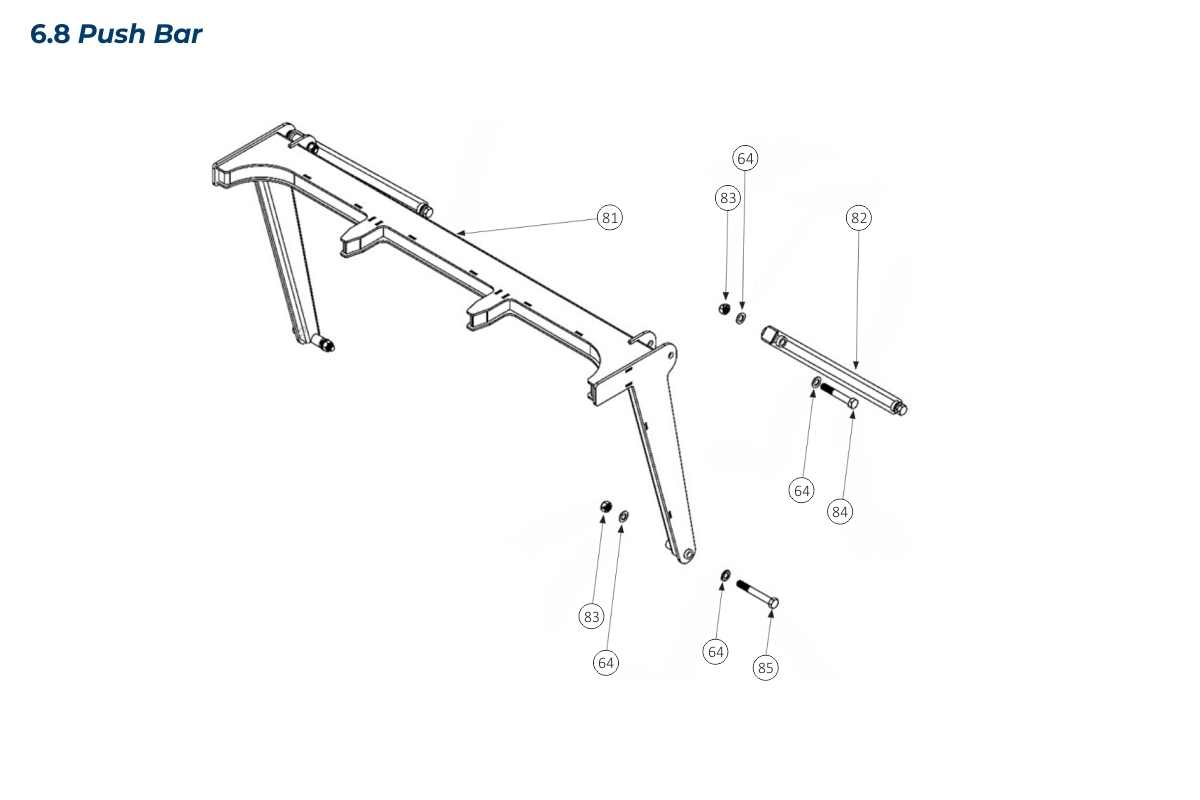 6.8 Push Bar

64
83
81
82
64
84
83
64
64
85