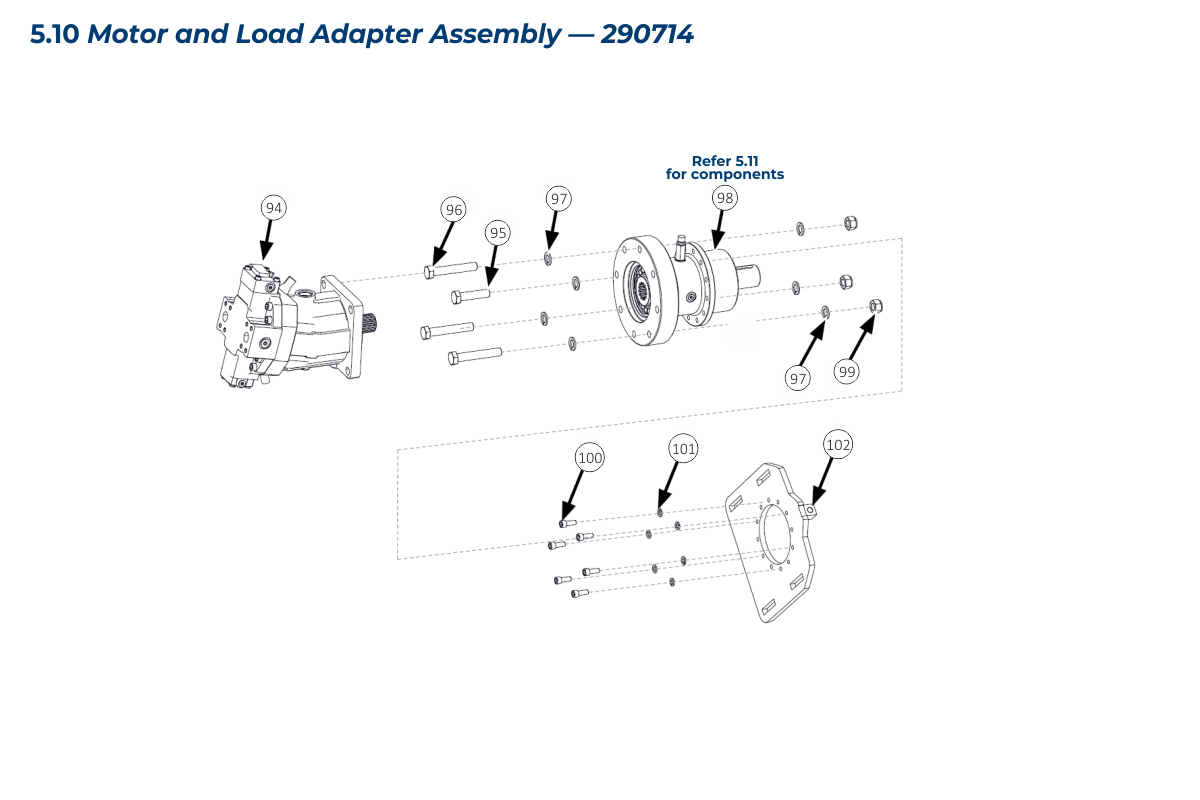 5.10 Motor and Load Adapter Assembly — 290714

Refer 5.11 for components

94

96

95

97

98

97

99

100

101

102