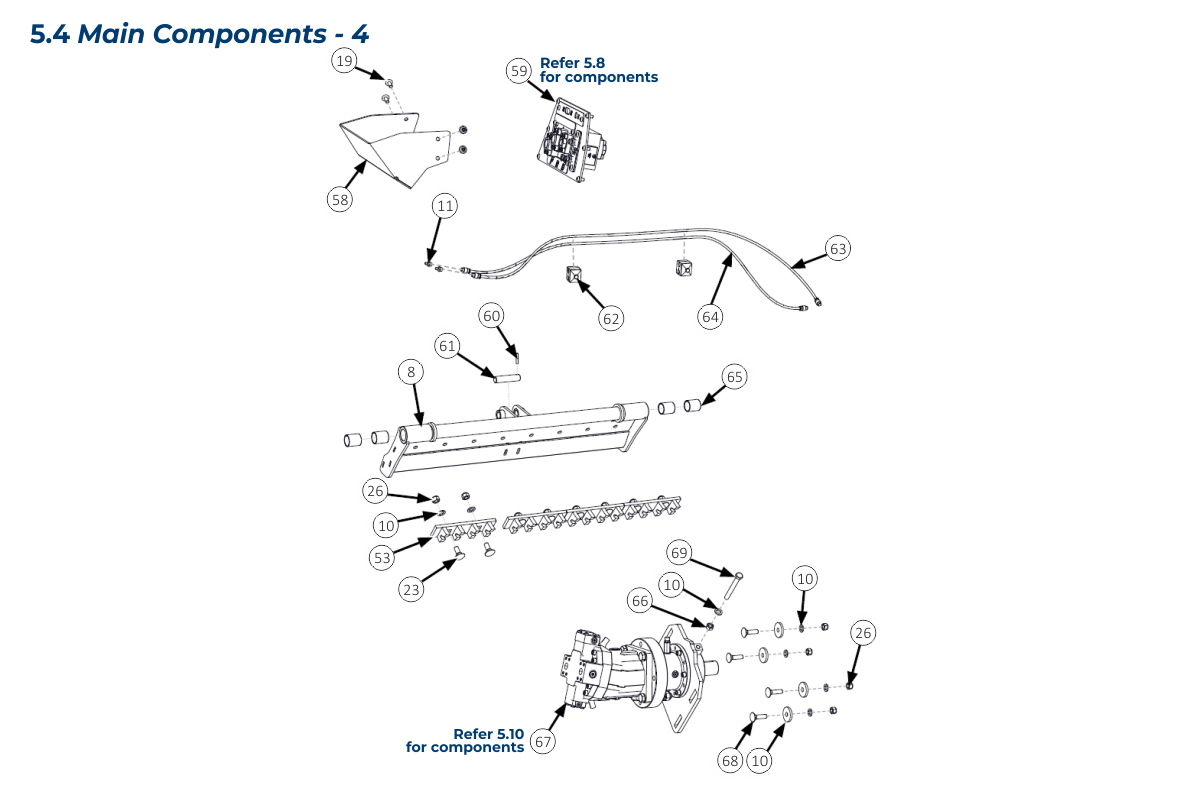 5.4 Main Components - 4

19

59 Refer 5.8 for components

58

11

63

62

64

60

61

8

65

26

10

53

23

69

10

10

66

26

Refer 5.10 for components 67

68

10