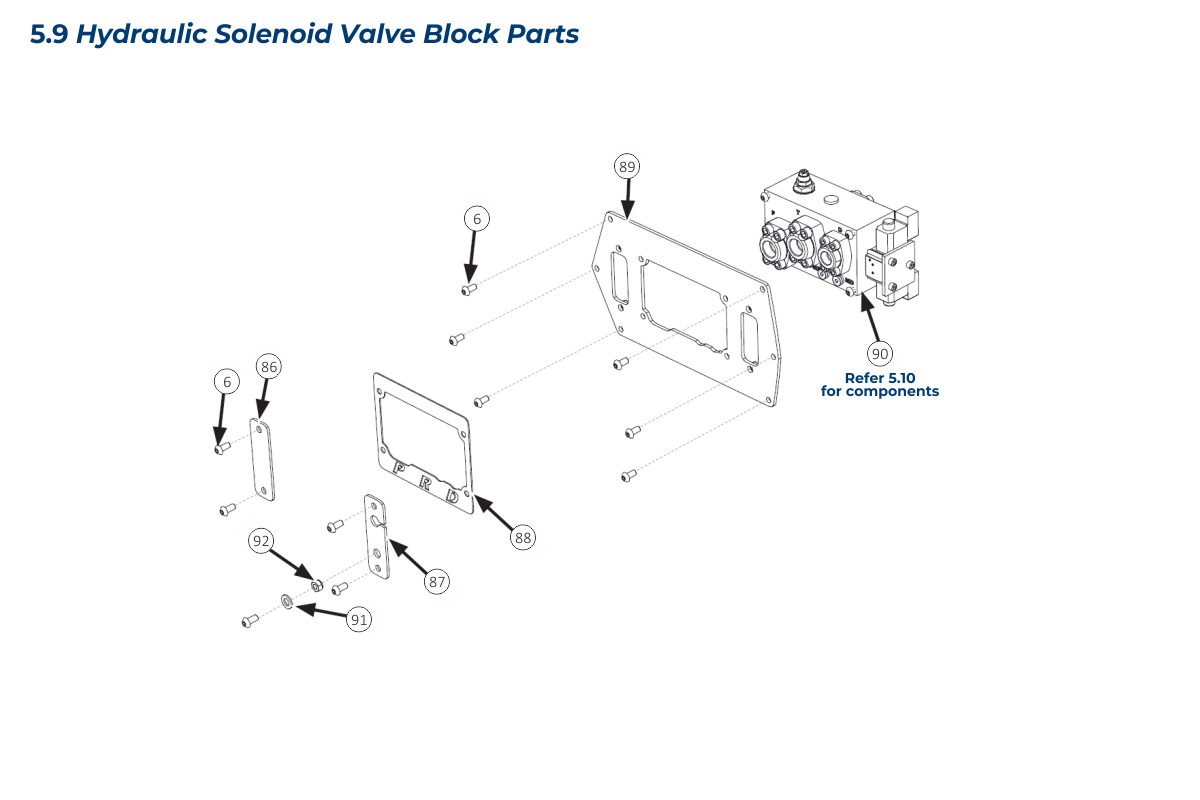 5.9 Hydraulic Solenoid Valve Block Parts

89

6

90

Refer 5.10 for components

6

86

P R D

88

92

87

91