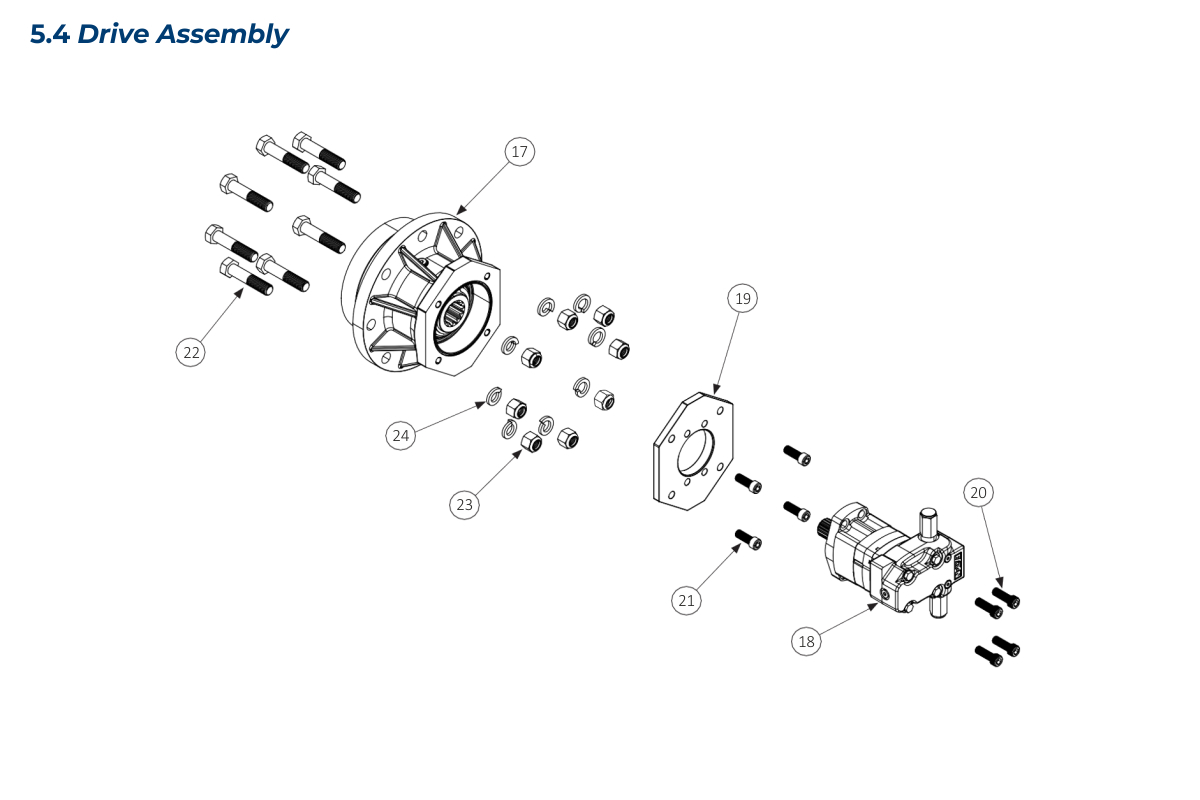 5.4 Drive Assembly

17

22

19

24

23

20

21

18