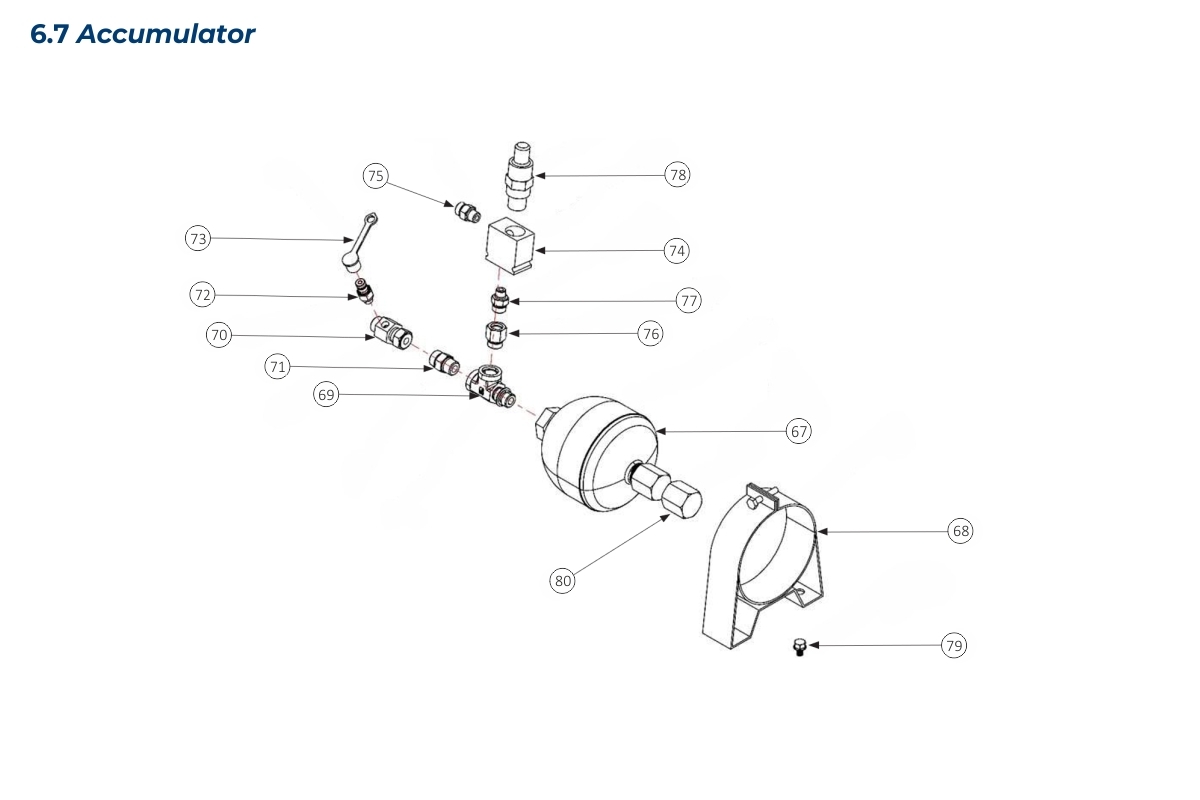 6.7 Accumulator

75
78
73
74
72
77
70
76
71
69
67
68
80
79