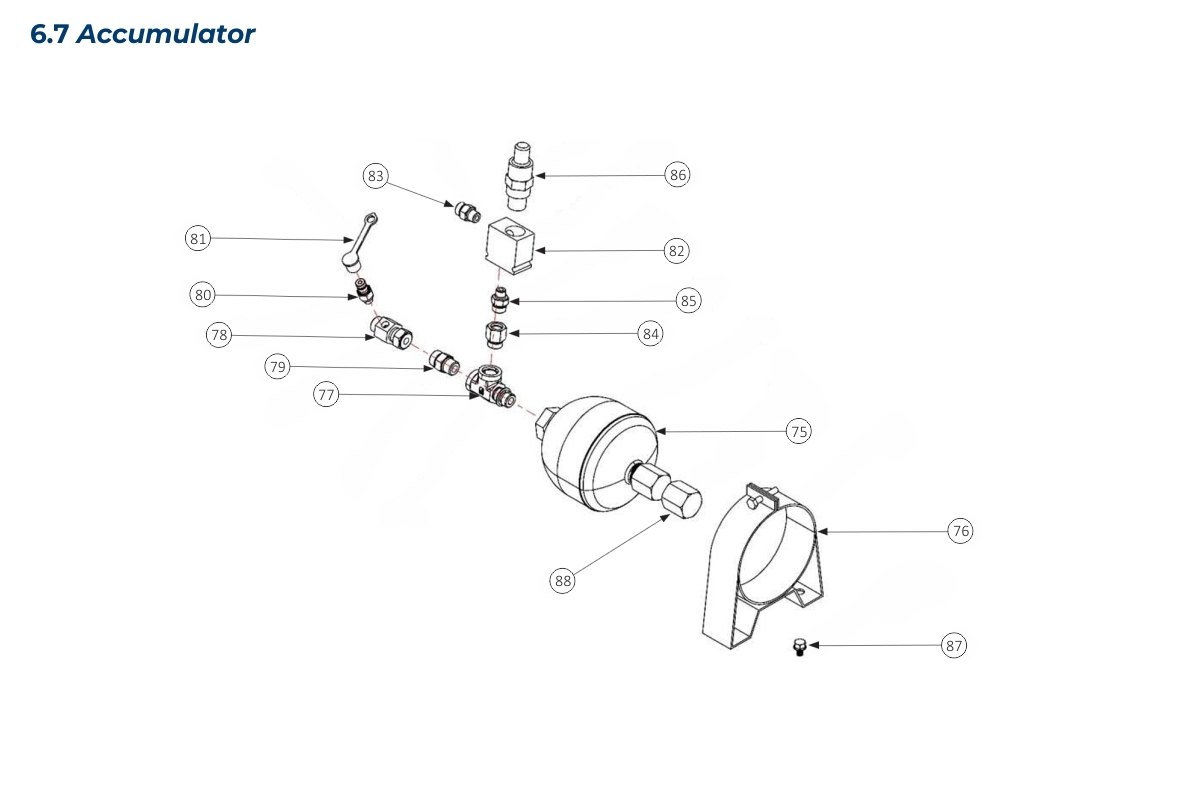 6.7 Accumulator

83
86
81
82
80
85
78
84
79
77
75
76
88
87